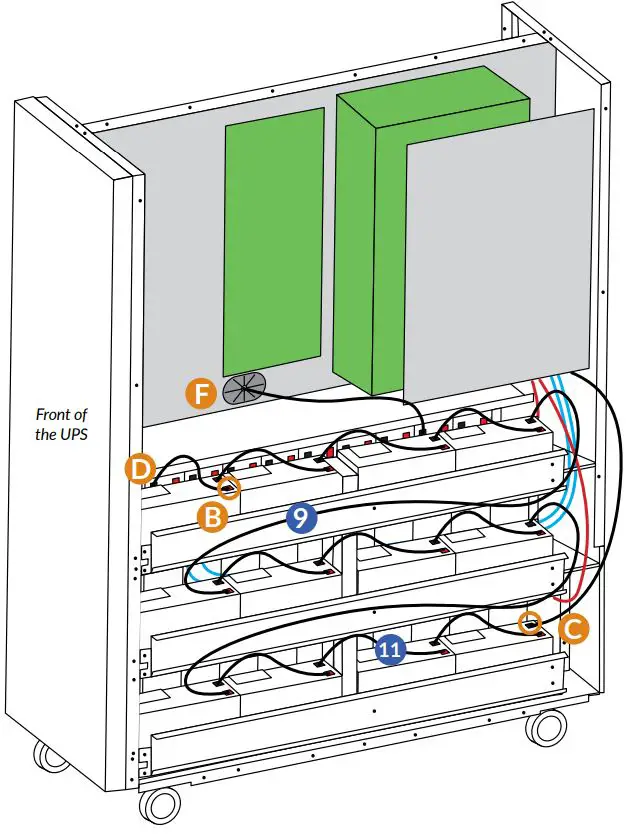 Front of the UPS

F

D

B

9

C

11