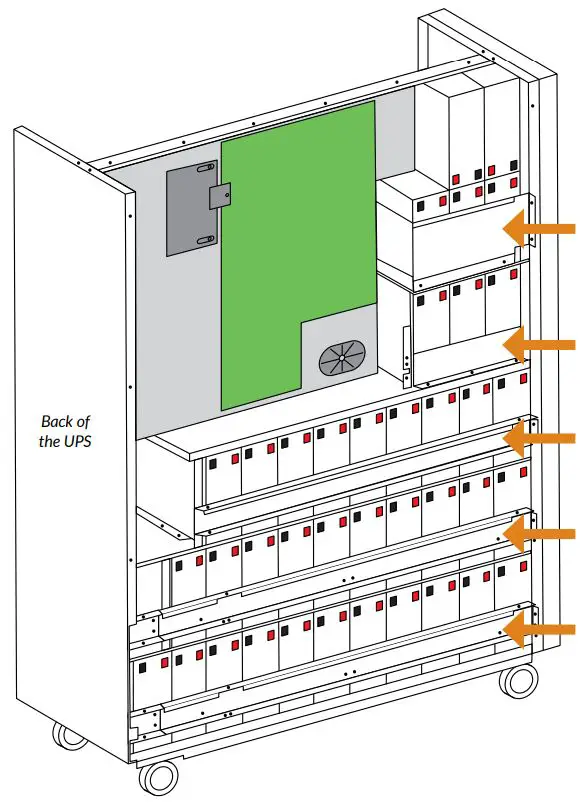 Back of the UPS