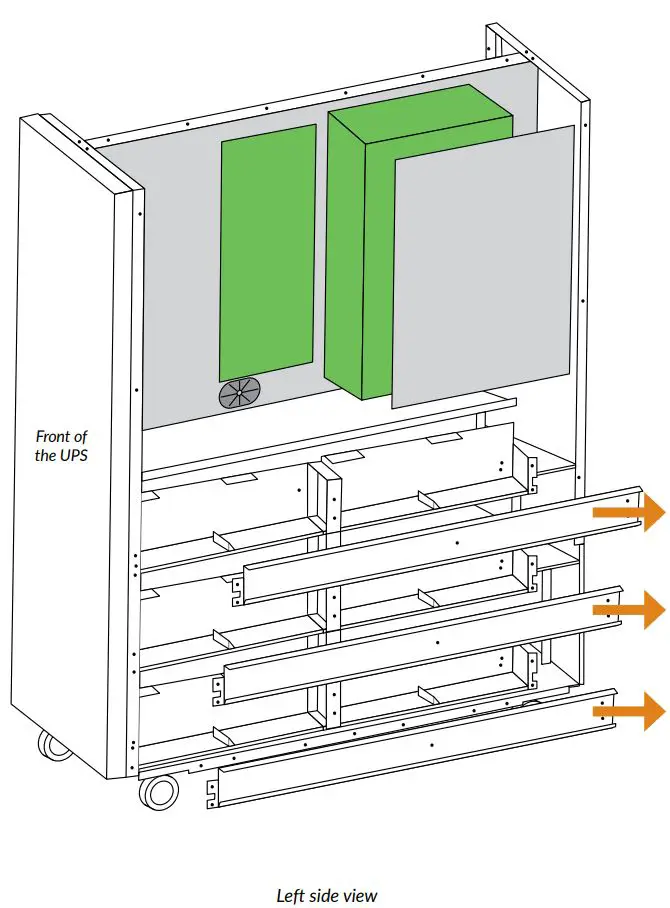 Front of the UPS

Left side view