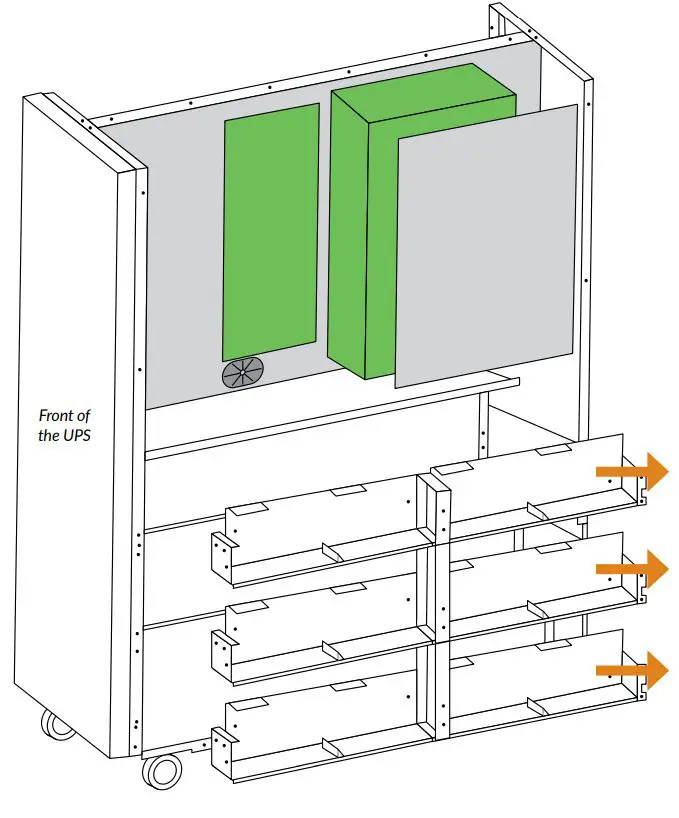 Front of the UPS