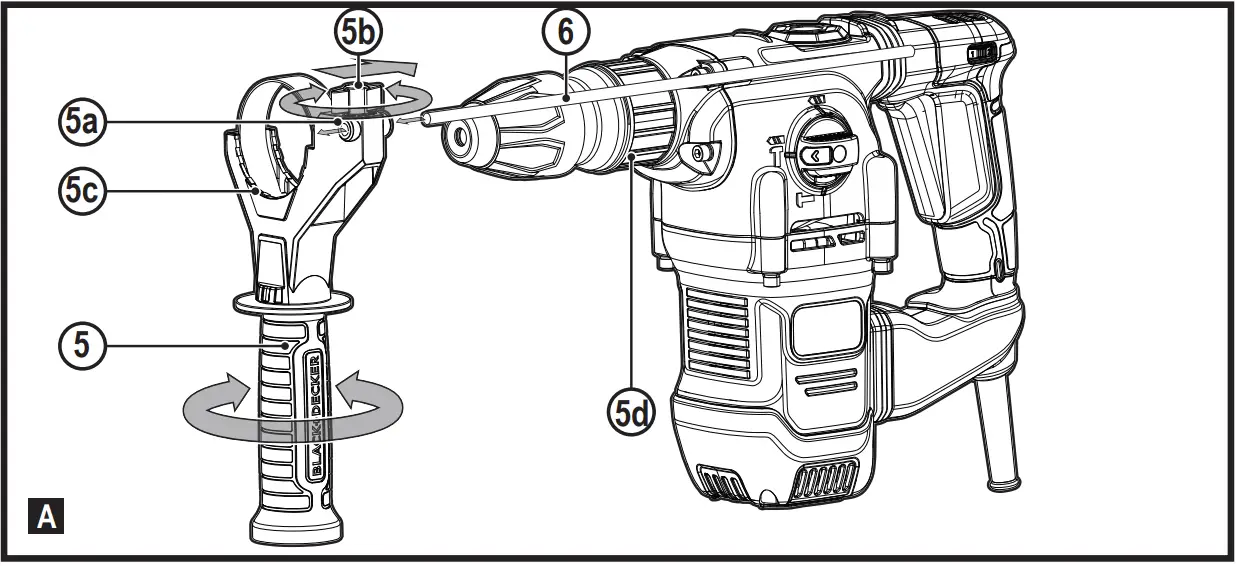 5b
6
5a
5c
5
BLACK+DECKER
5d
A