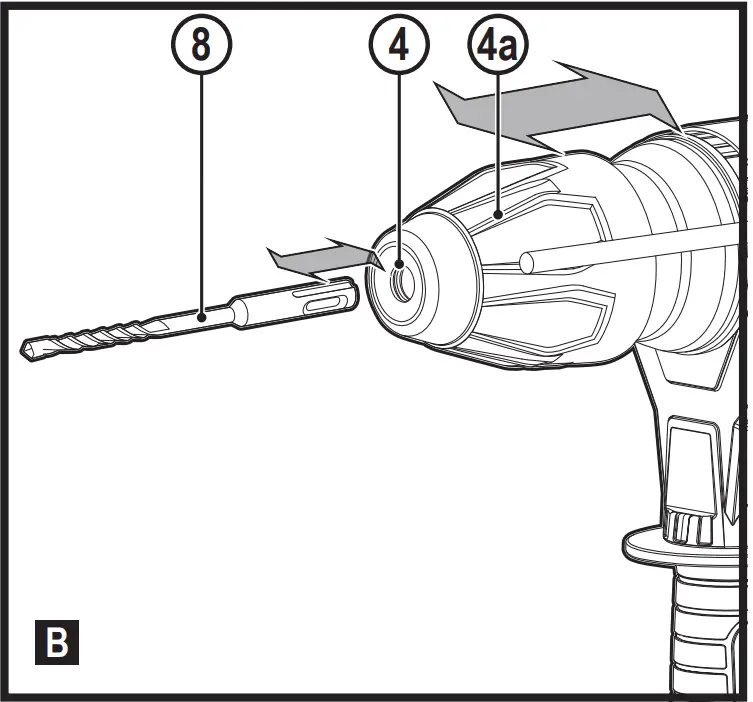 8
4
4a
B