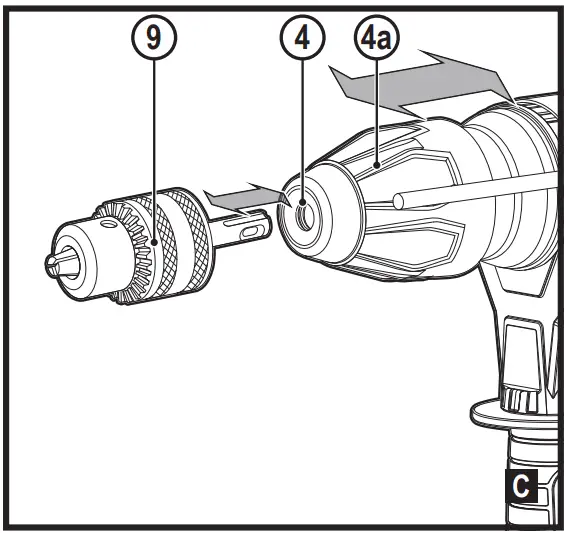 9

4

4a

C