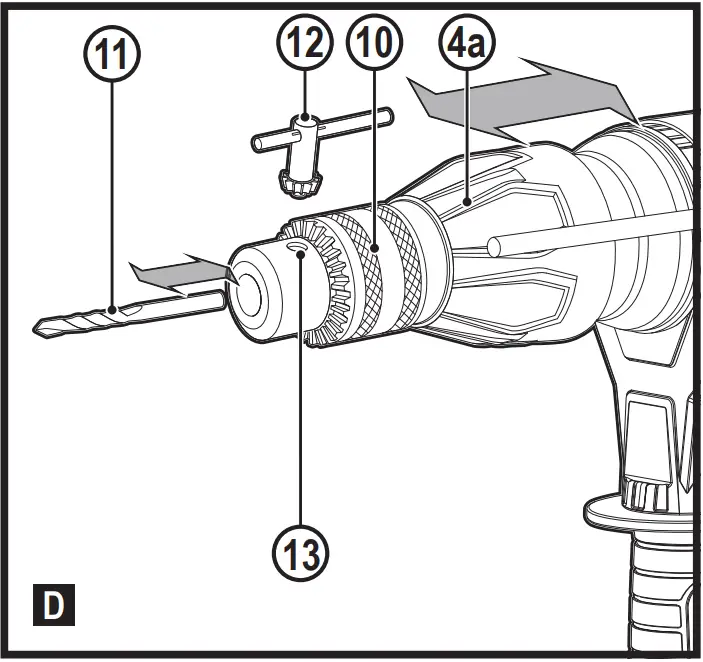 11
12
10
4a
13
D