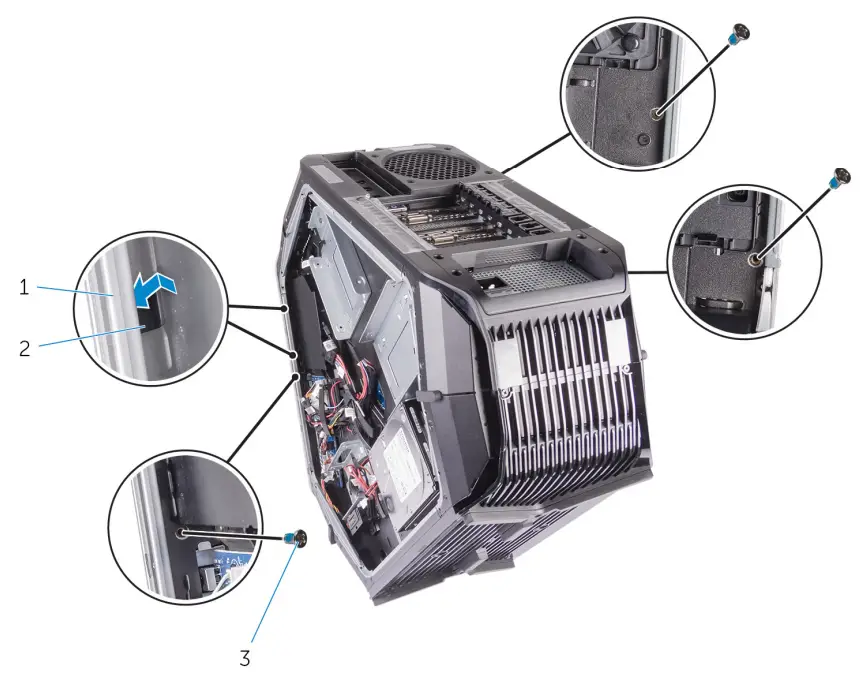 1
2
3