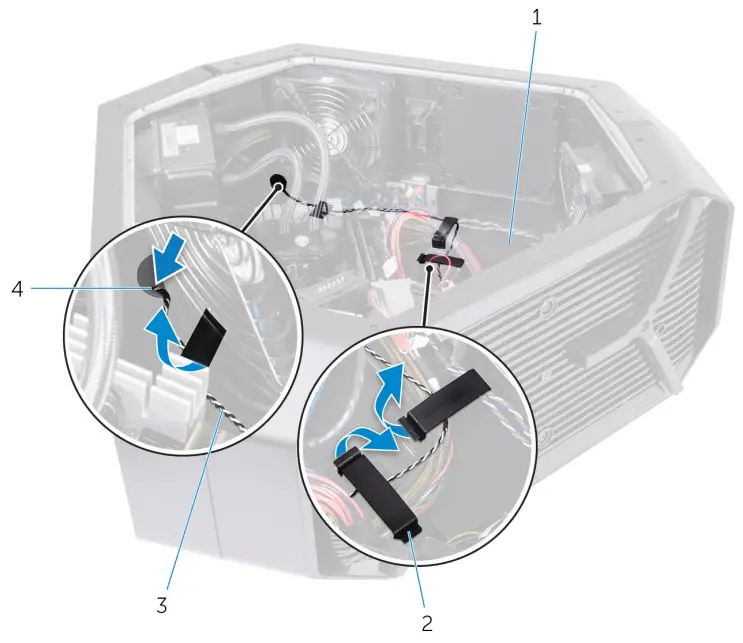 1
4
3
2