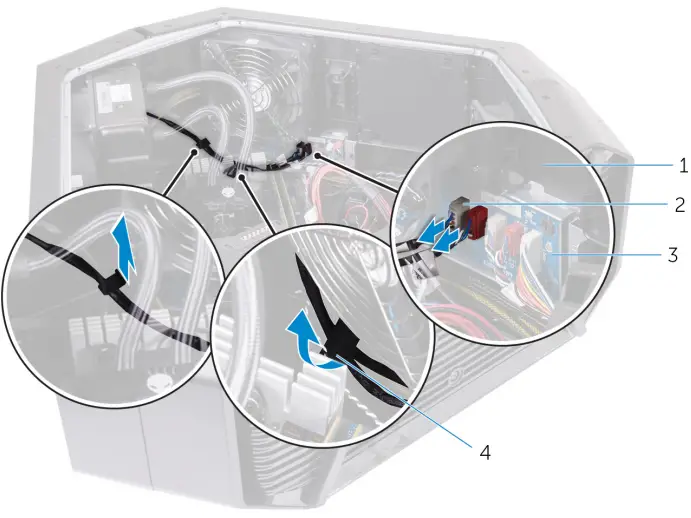 1
2
3
4