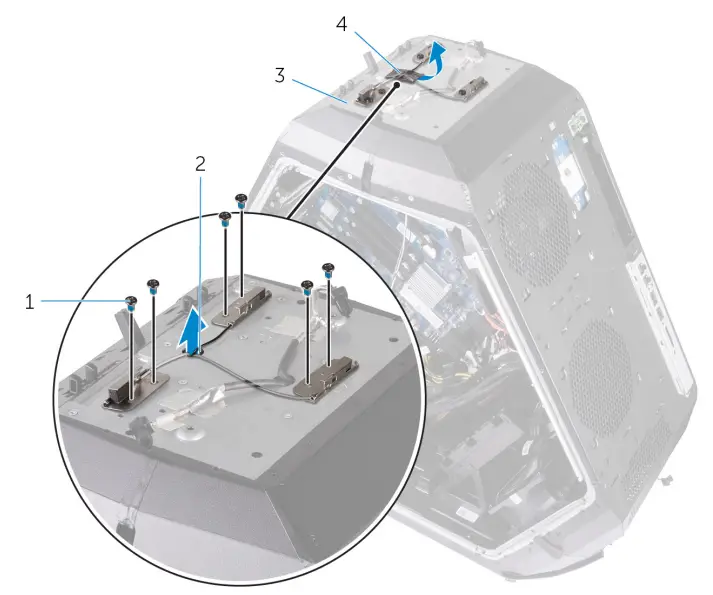 4
3
2
1