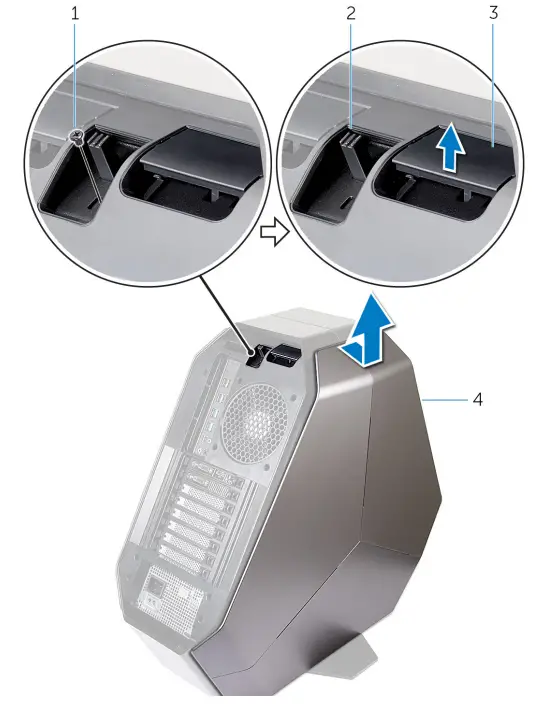 1
2
3
4