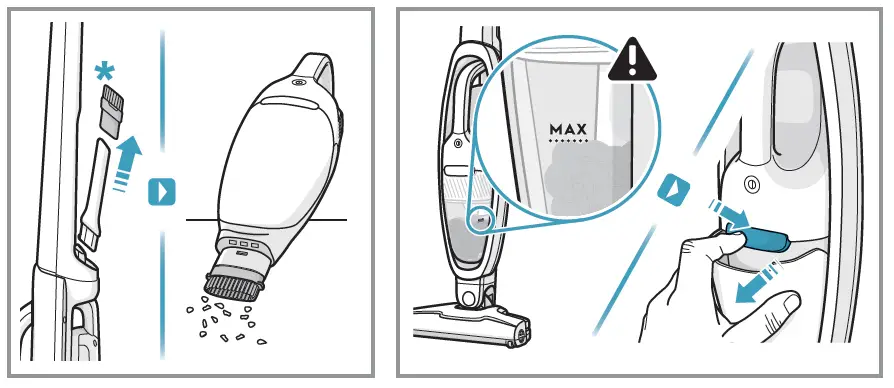 *

MAX