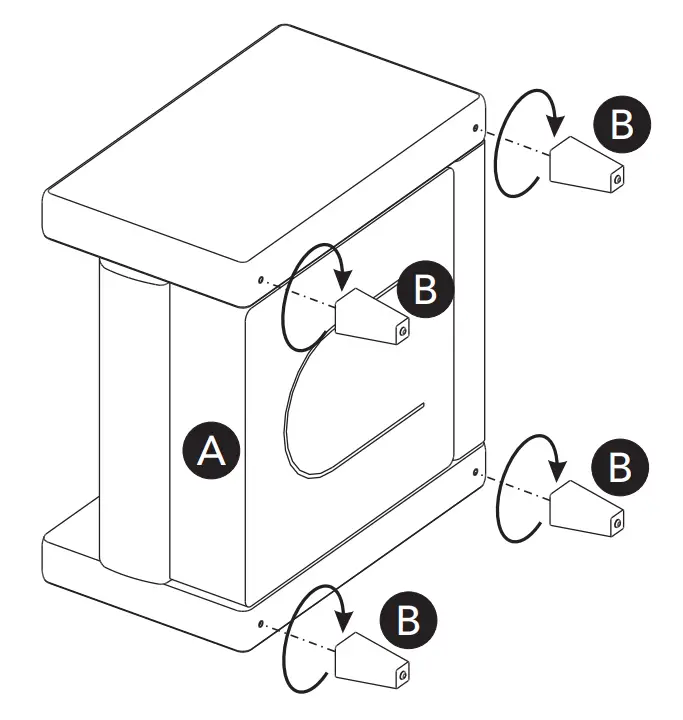 B
B
A
B
B