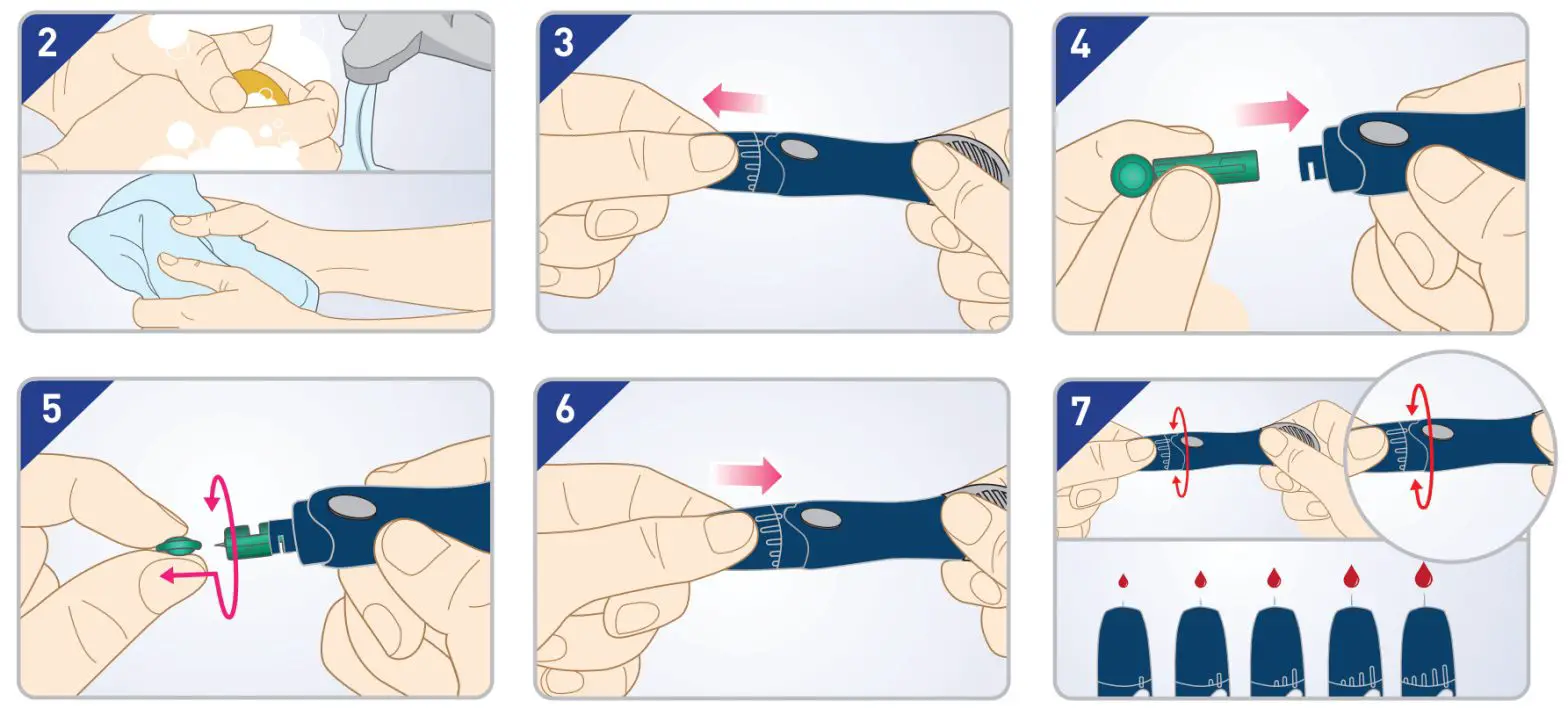 2

3

4

5

6

7