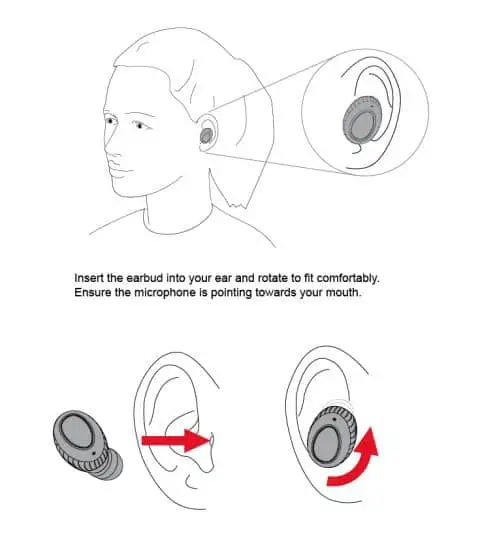 Insert the earbud into your ear and rotate to fit comfortably. Ensure the microphone is pointing towards your mouth.