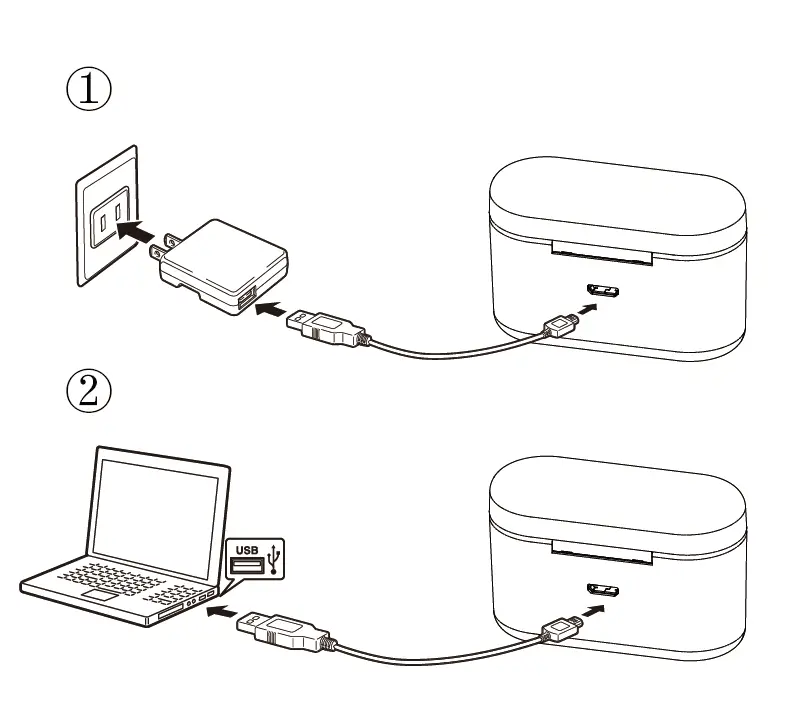 ①

②

USB