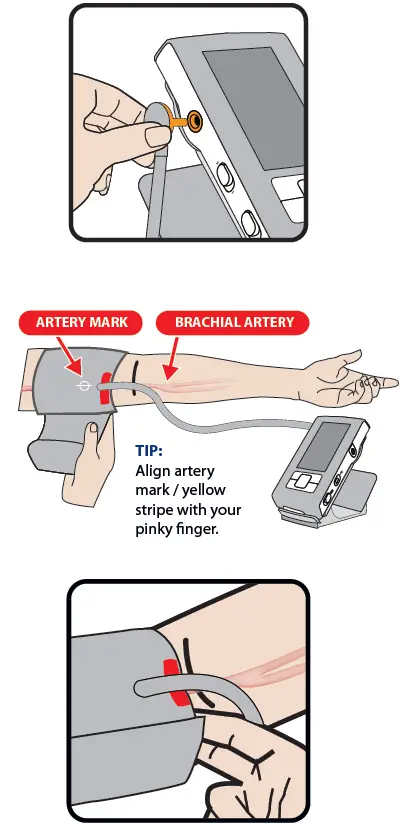 ARTERY MARK

BRACHIAL ARTERY

TIP:
Align artery mark / yellow stripe with your pinky finger.