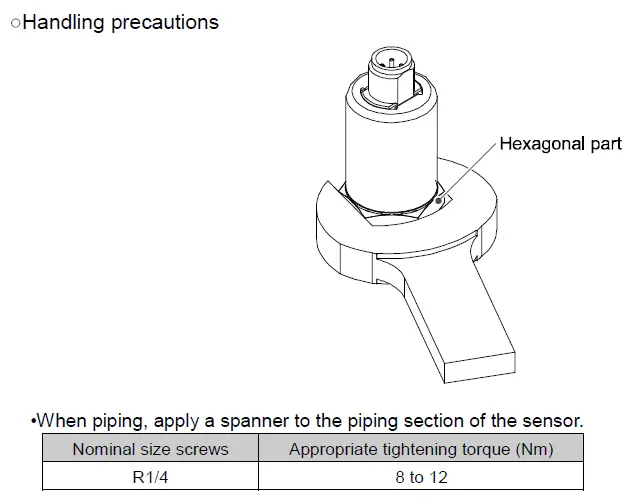 ○Handling precautions

Hexagonal part

•When piping, apply a spanner to the piping section of the sensor.

| Nominal size screws | Appropriate tightening torque (Nm) |
|---|---|
| R1/4 | 8 to 12 |