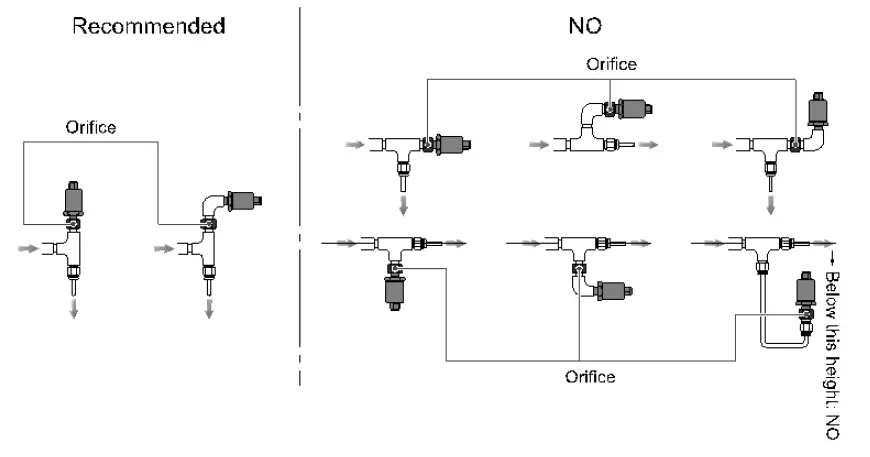 Recommended

Orifice

NO

Orifice

Orifice

Below this height: NO