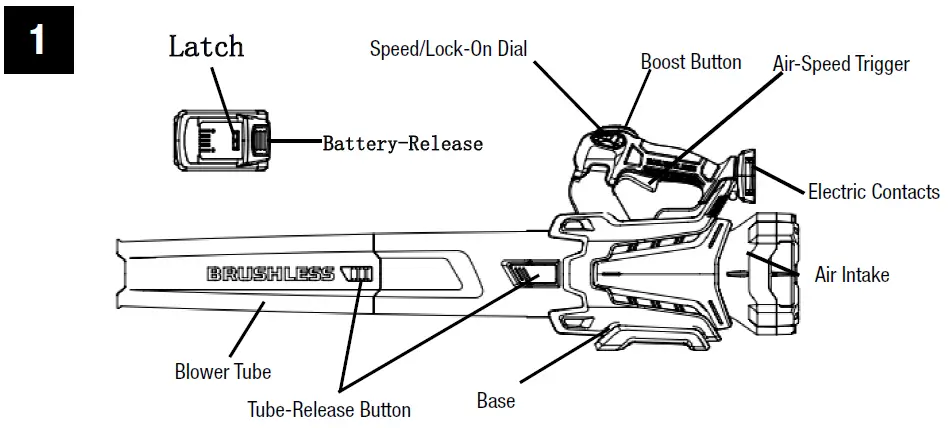 1

Latch

Battery-Release

Speed/Lock-On Dial

Boost Button

Air-Speed Trigger

Electric Contacts

Air Intake

BRUSHLESS

Blower Tube

Tube-Release Button

Base