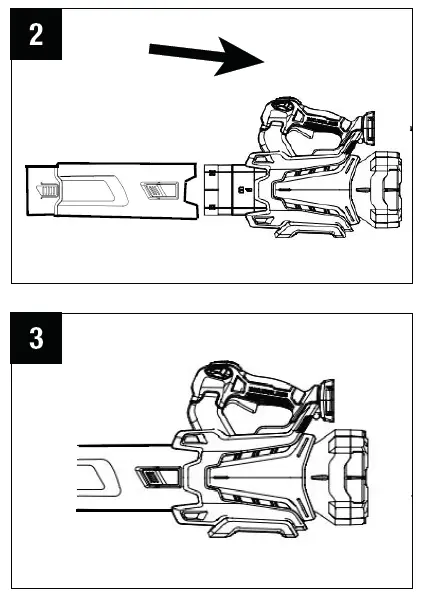 2

3