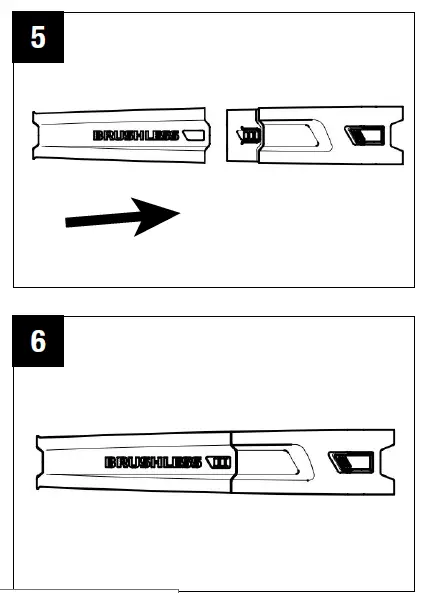 5

BRUSHLESS

6

BRUSHLESS