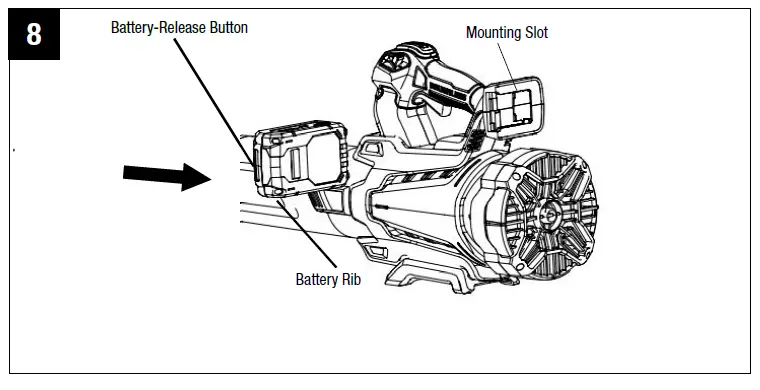 8

Battery-Release Button

Mounting Slot

Battery Rib