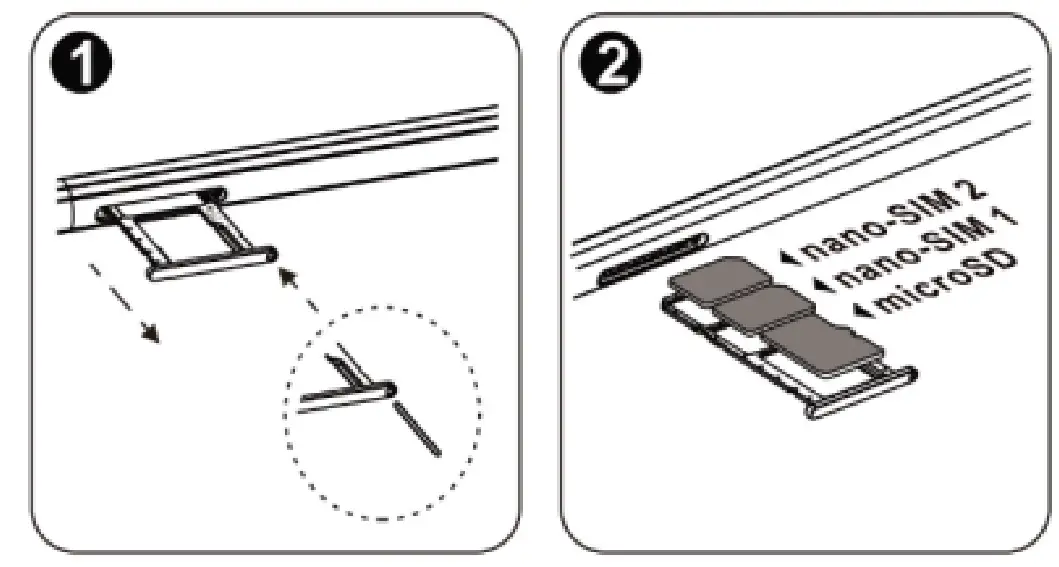 1

2

nano-SIM 2
nano-SIM 1
microSD