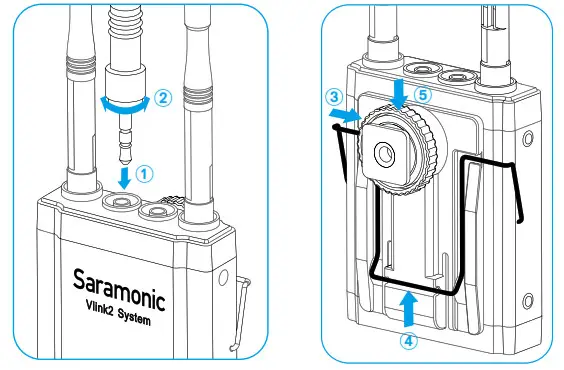 ②
①
Saramonic
Vlink2 System

③
⑤
④