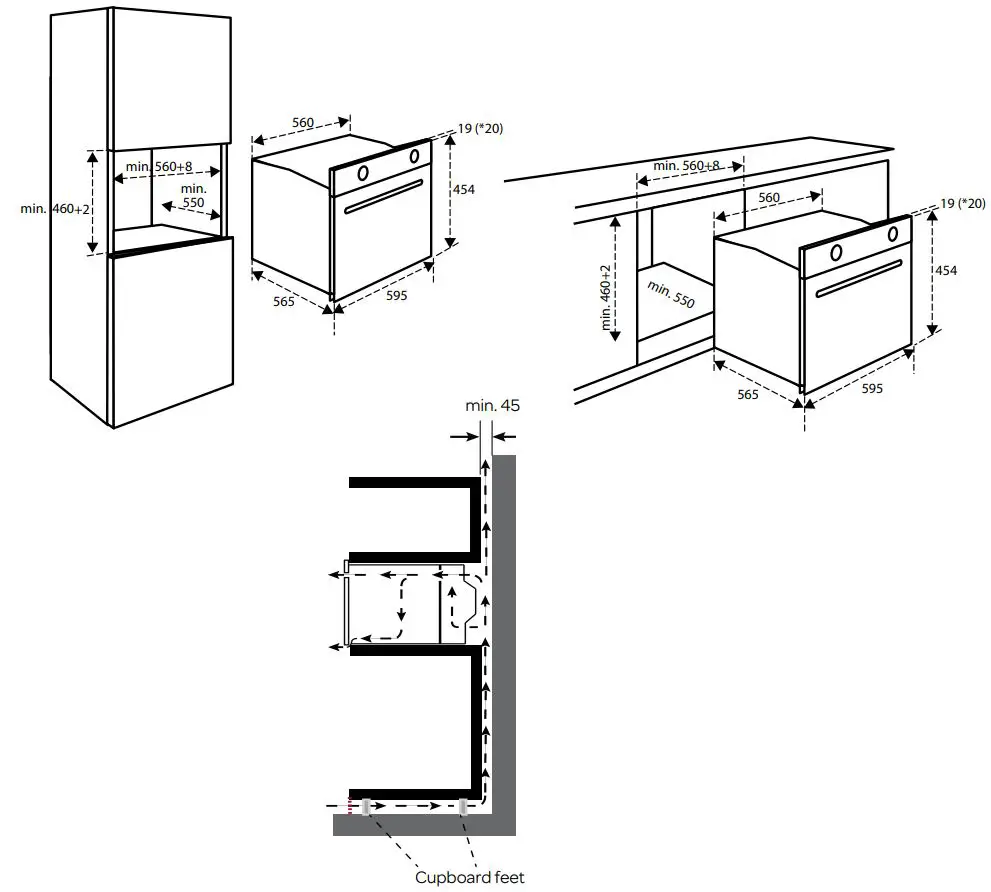 min. 460+2
min. 560+8
min. 550
560
19 (*20)
454
565
595
min. 560+8
560
19 (*20)
min. 460+2
min. 550
454
565
595
min. 45
Cupboard feet