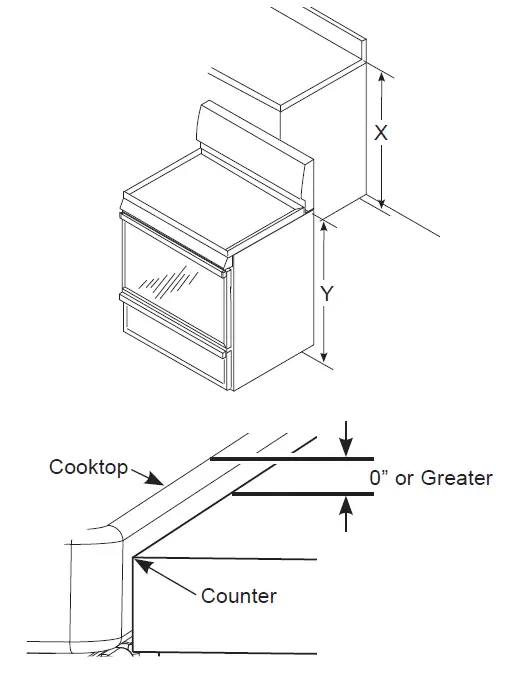 X

Y

Cooktop

0” or Greater

Counter