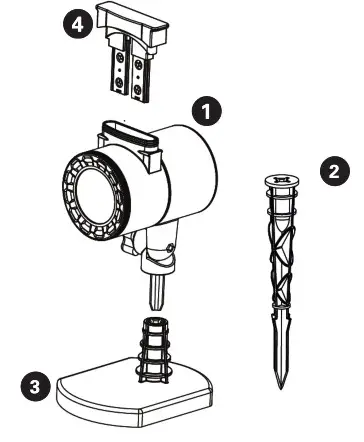 4
1
2
3