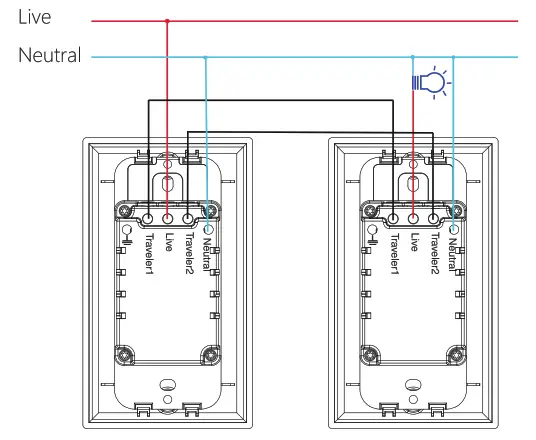 Live
Neutral
Traveler1
Live
Traveler2
Neutral
Traveler1
Live
Traveler2
Neutral