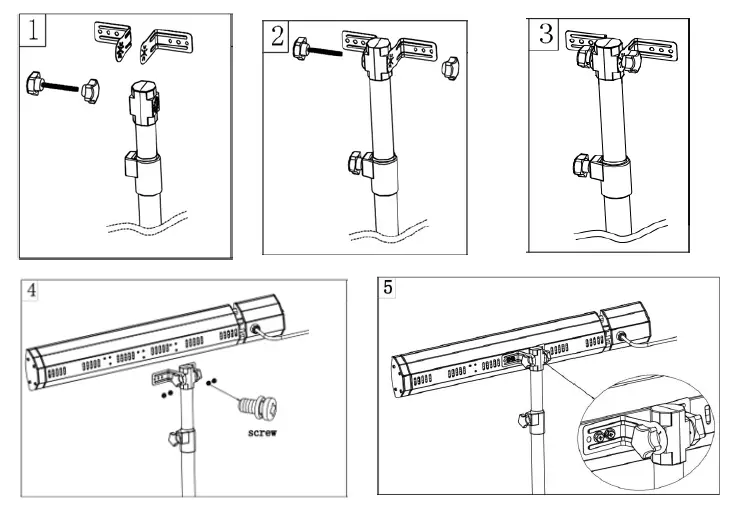 1

2

3

4

screw

5