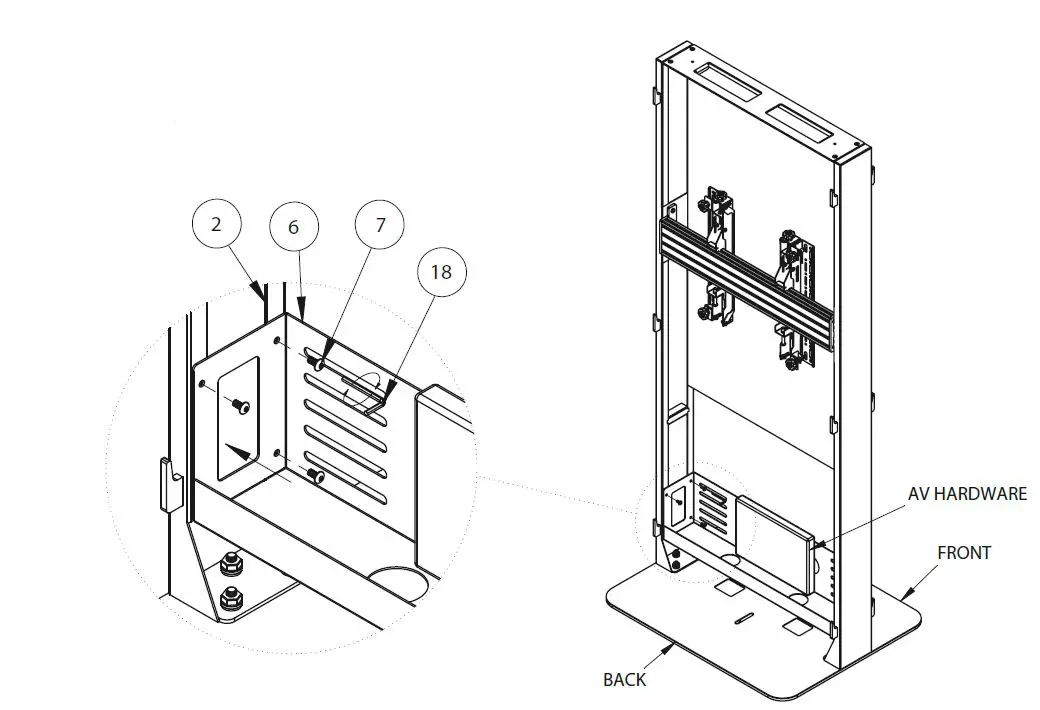 2
6
7
18
AV HARDWARE
FRONT
BACK