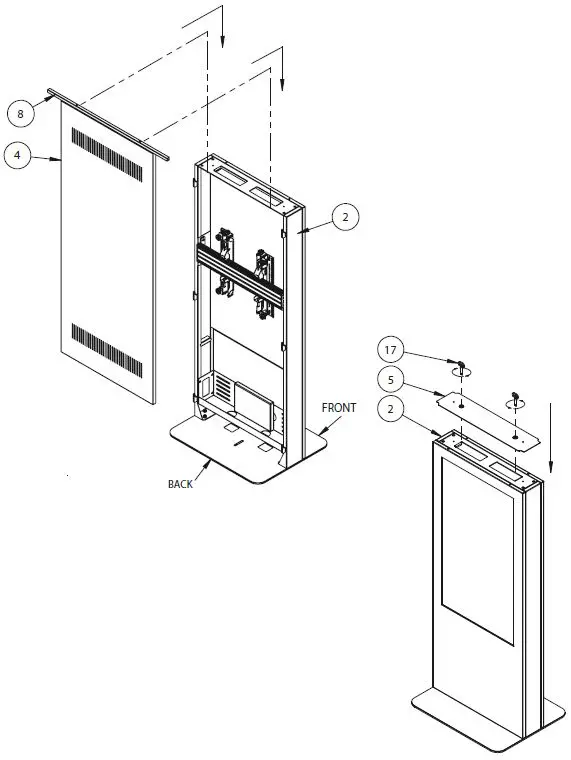 8
4
2
FRONT
BACK
17
5
2