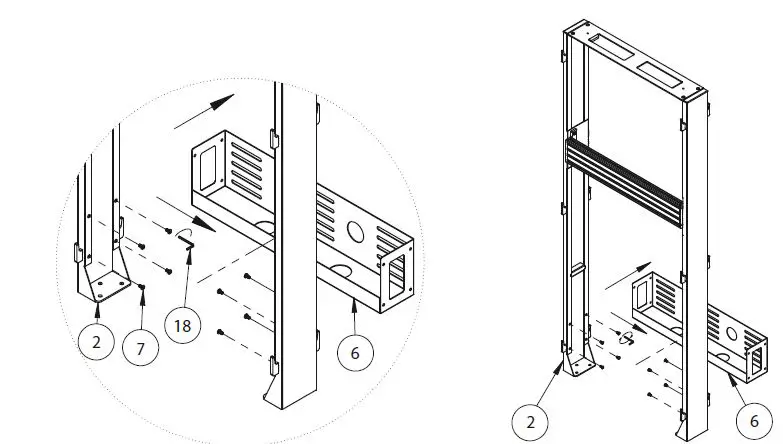 2
7
18
6
2
6