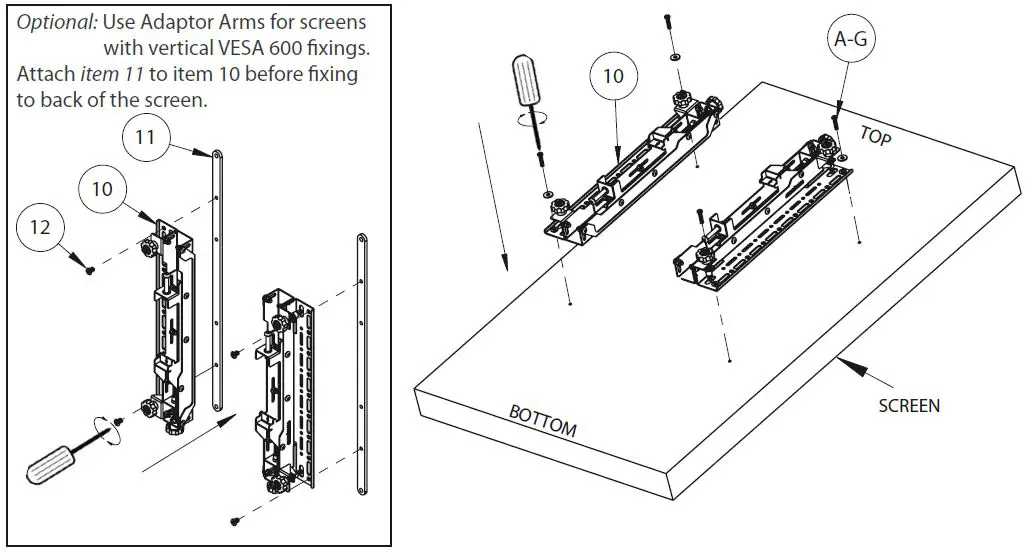 Optional: Use Adaptor Arms for screens with vertical VESA 600 fixings. Attach item 11 to item 10 before fixing to back of the screen.

11

10

12

10

A-G

TOP

BOTTOM

SCREEN