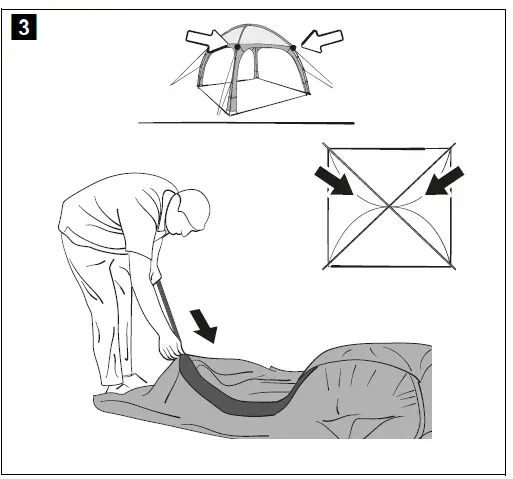 3