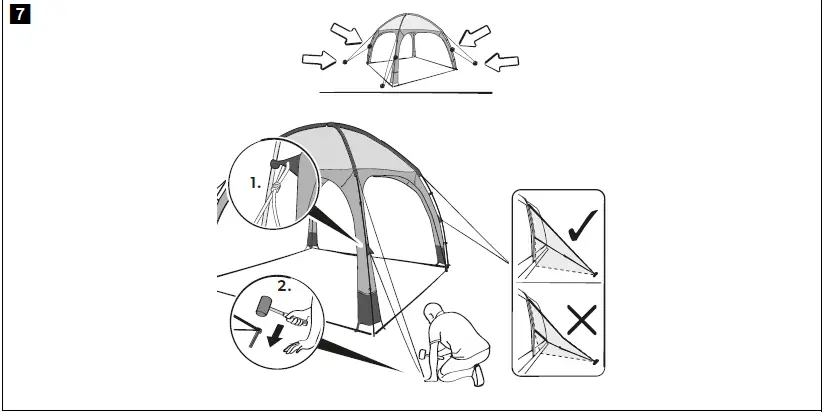 7

1.

2.