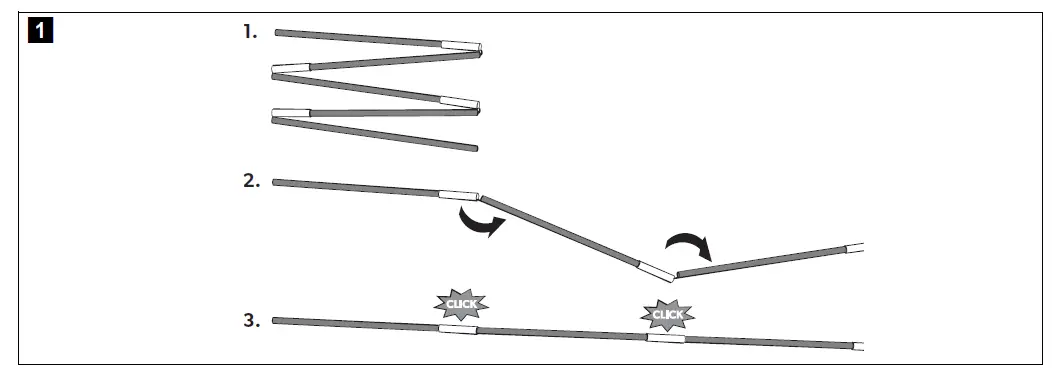 1

1.

2.

3.

CLICK

CLICK