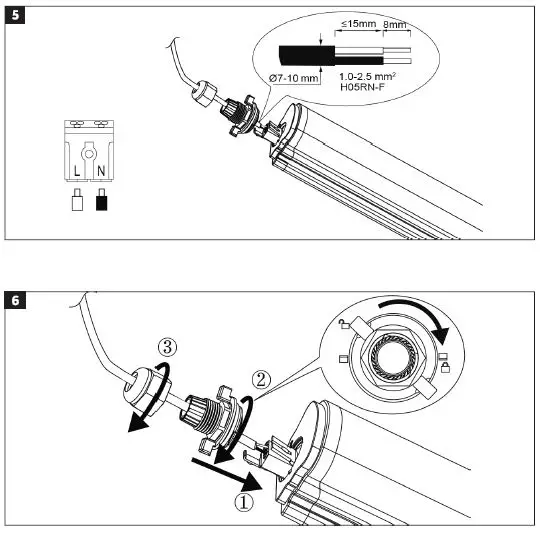 5

≤15mm 8mm

Ø7-10 mm

1.0-2.5 mm$^2$
H05RN-F

L N

6

③

②

①