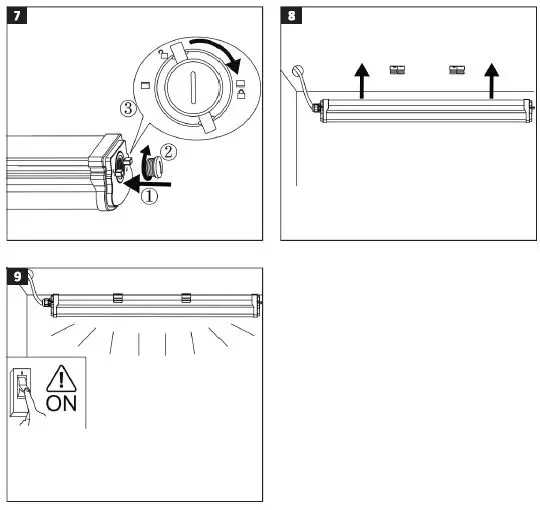 7

③

②

①

8

9

ON