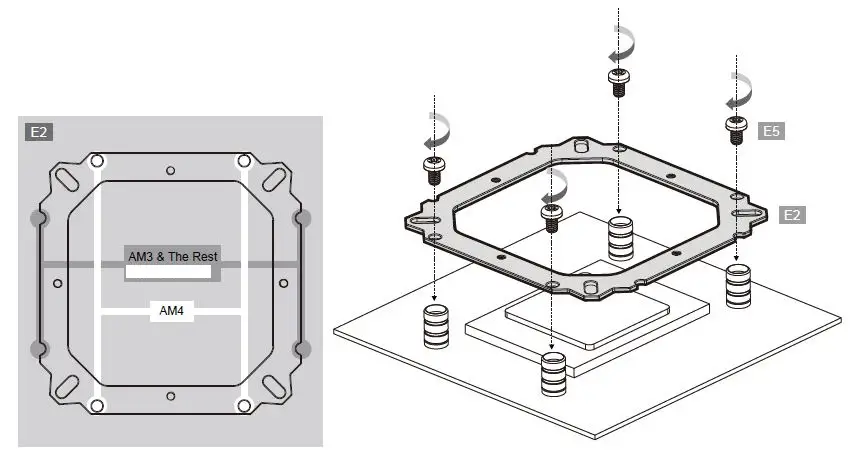 E2

AM3 & The Rest

AM4

E5

E2