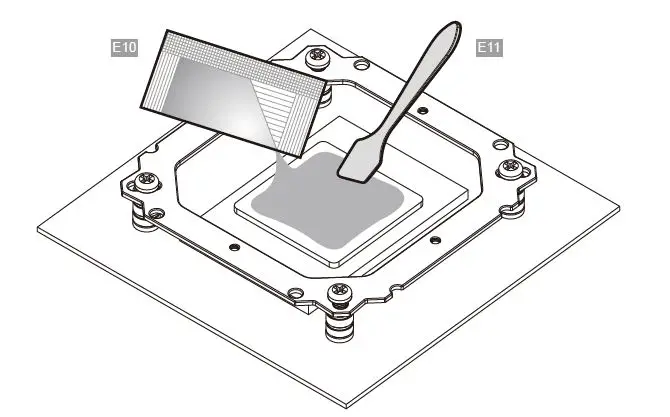 E10

E11