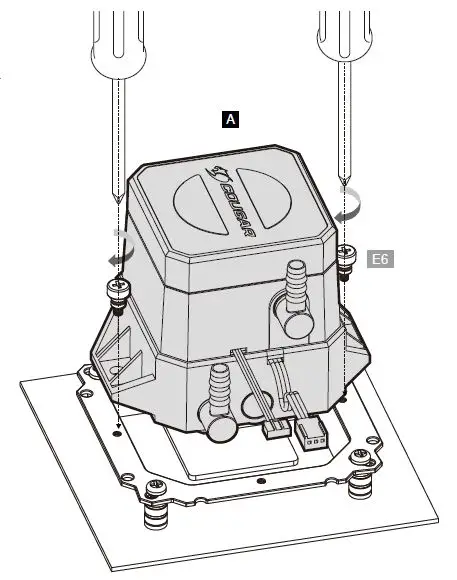 A

COUGAR

E6