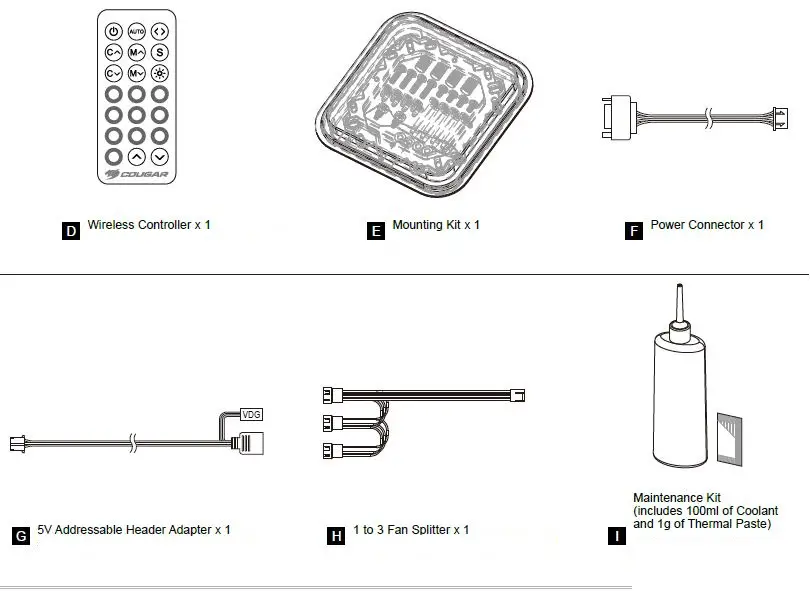 AUTO
C
M
S
C
M
COUGAR

D Wireless Controller x 1

E Mounting Kit x 1

F Power Connector x 1

VDG

G 5V Addressable Header Adapter x 1

H 1 to 3 Fan Splitter x 1

Maintenance Kit (includes 100ml of Coolant and 1g of Thermal Paste)

I