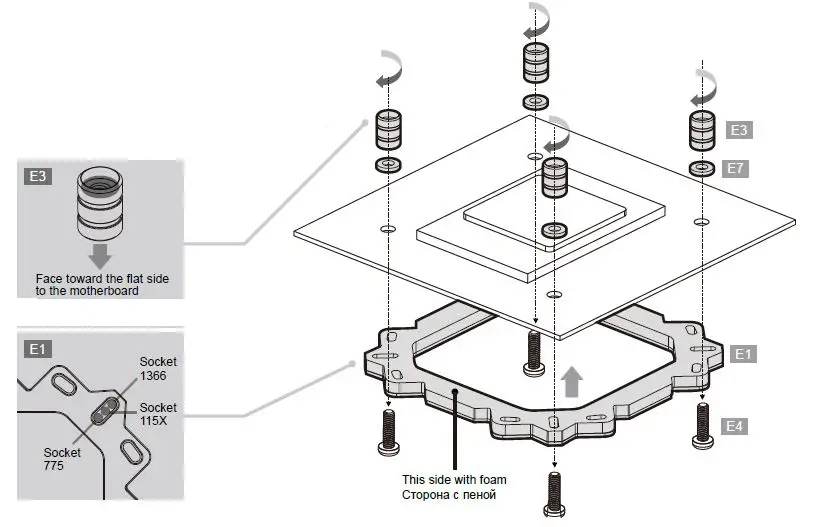 E3

Face toward the flat side to the motherboard

E1

Socket 1366

Socket 115X

Socket 775

E3

E7

E1

E4

This side with foam
Сторона с пеной