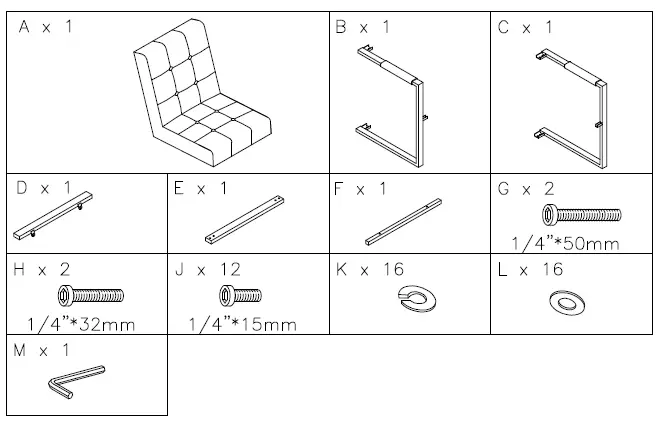 A x 1

B x 1

C x 1

D x 1

E x 1

F x 1

G x 2
1/4"*50mm

H x 2
1/4"*32mm

J x 12
1/4"*15mm

K x 16

L x 16

M x 1