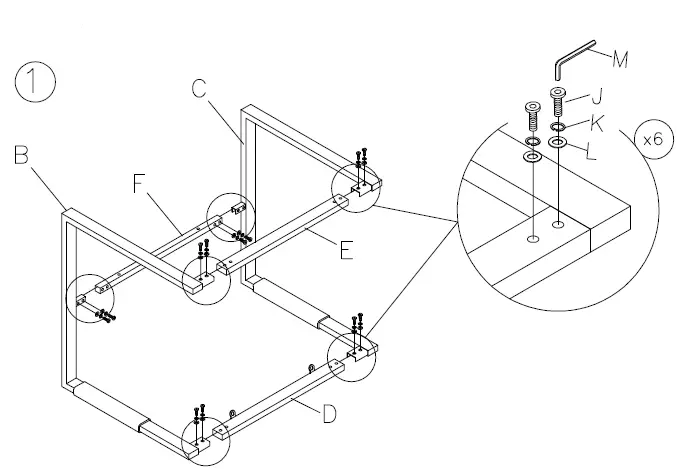 1

C

B

F

E

D

M

J

K

L

x6