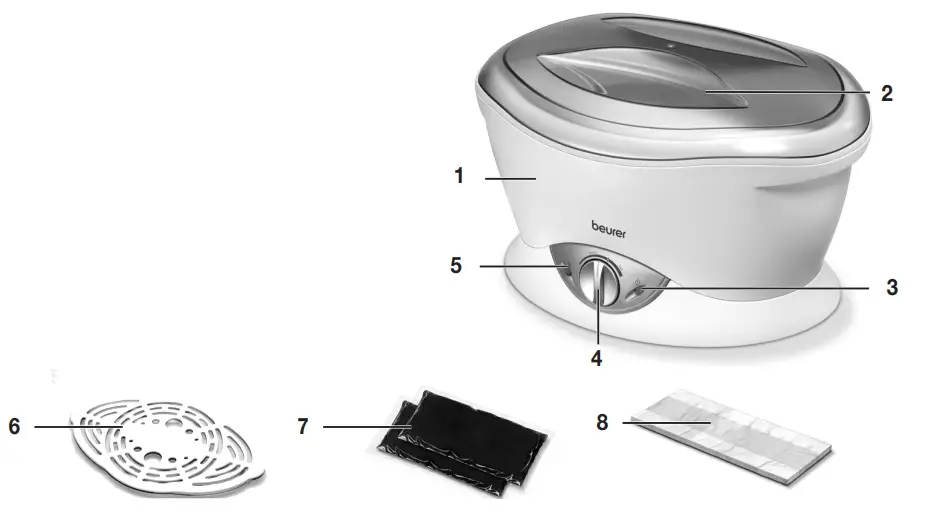 2
1
beurer
5
3
4
6
7
8