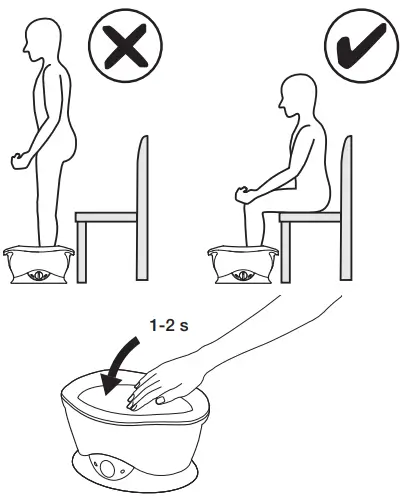 1-2 s